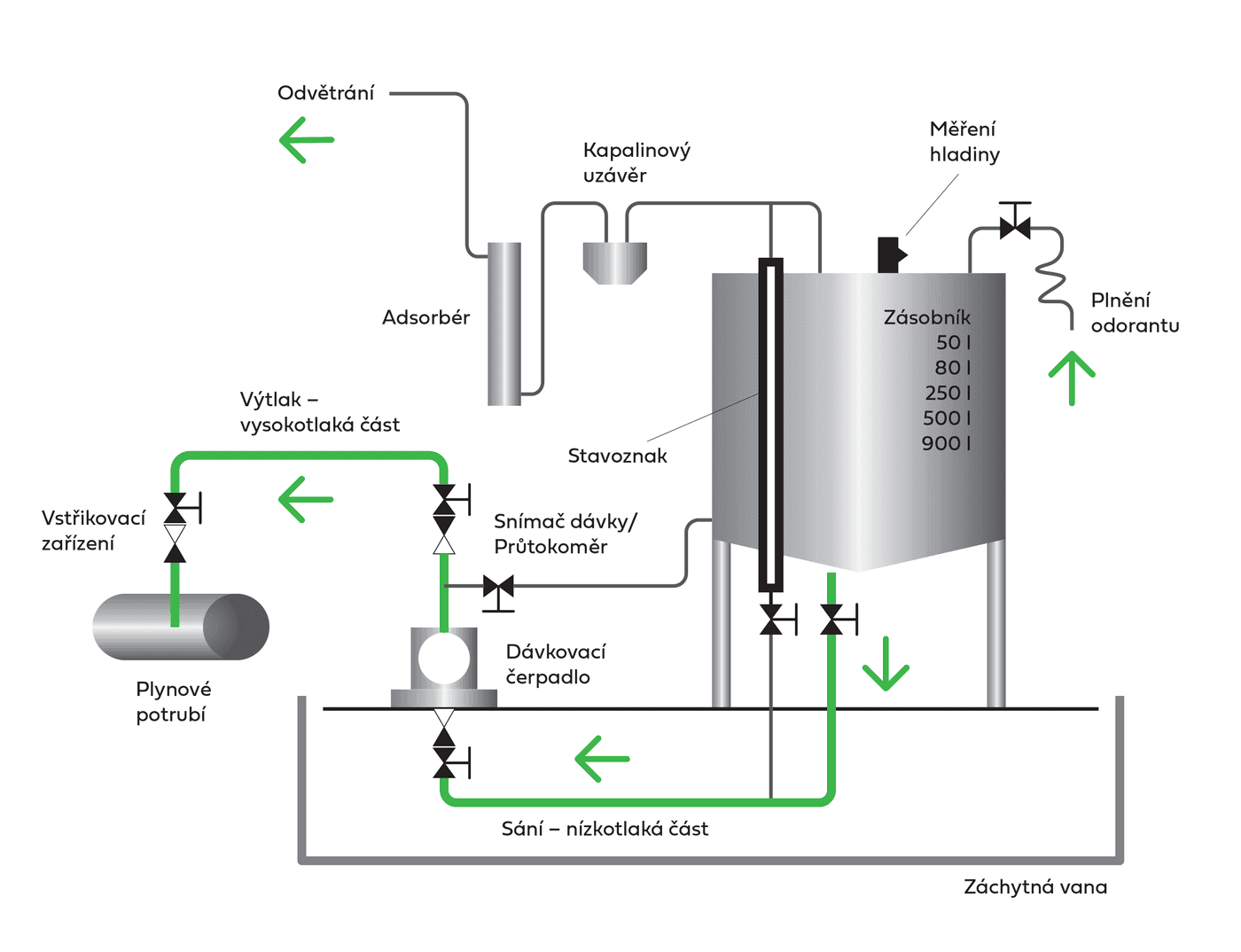 Odvětrání

Kapalinový uzávěr

Měření hladiny

Adsorbér

Zásobník
50 l
80 l
250 l
500 l
900 l

Plnění odorantu

Výtlak – vysokotlaká část

Stavoznak

Vstřikovací zařízení

Snímač dávky/ Průtokoměr

Dávkovací čerpadlo

Plynové potrubí

Sání – nízkotlaká část

Záchytná vana