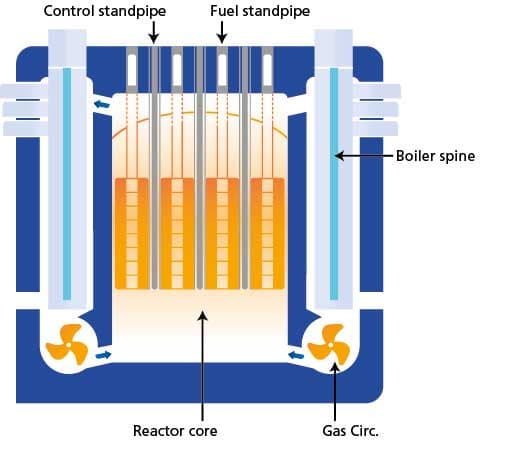 Control standpipe
Fuel standpipe
Boiler spine
Reactor core
Gas Circ.