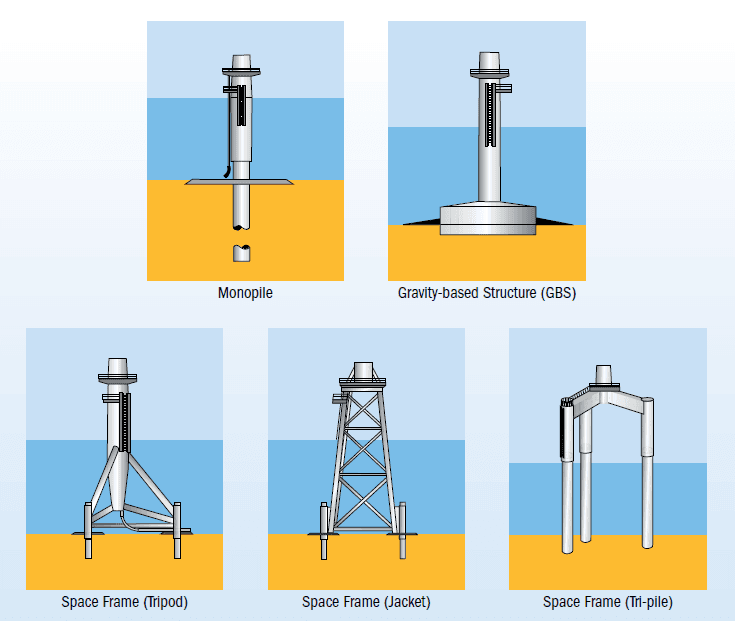 Monopile

Gravity-based Structure (GBS)

Space Frame (Tripod)

Space Frame (Jacket)

Space Frame (Tri-pile)