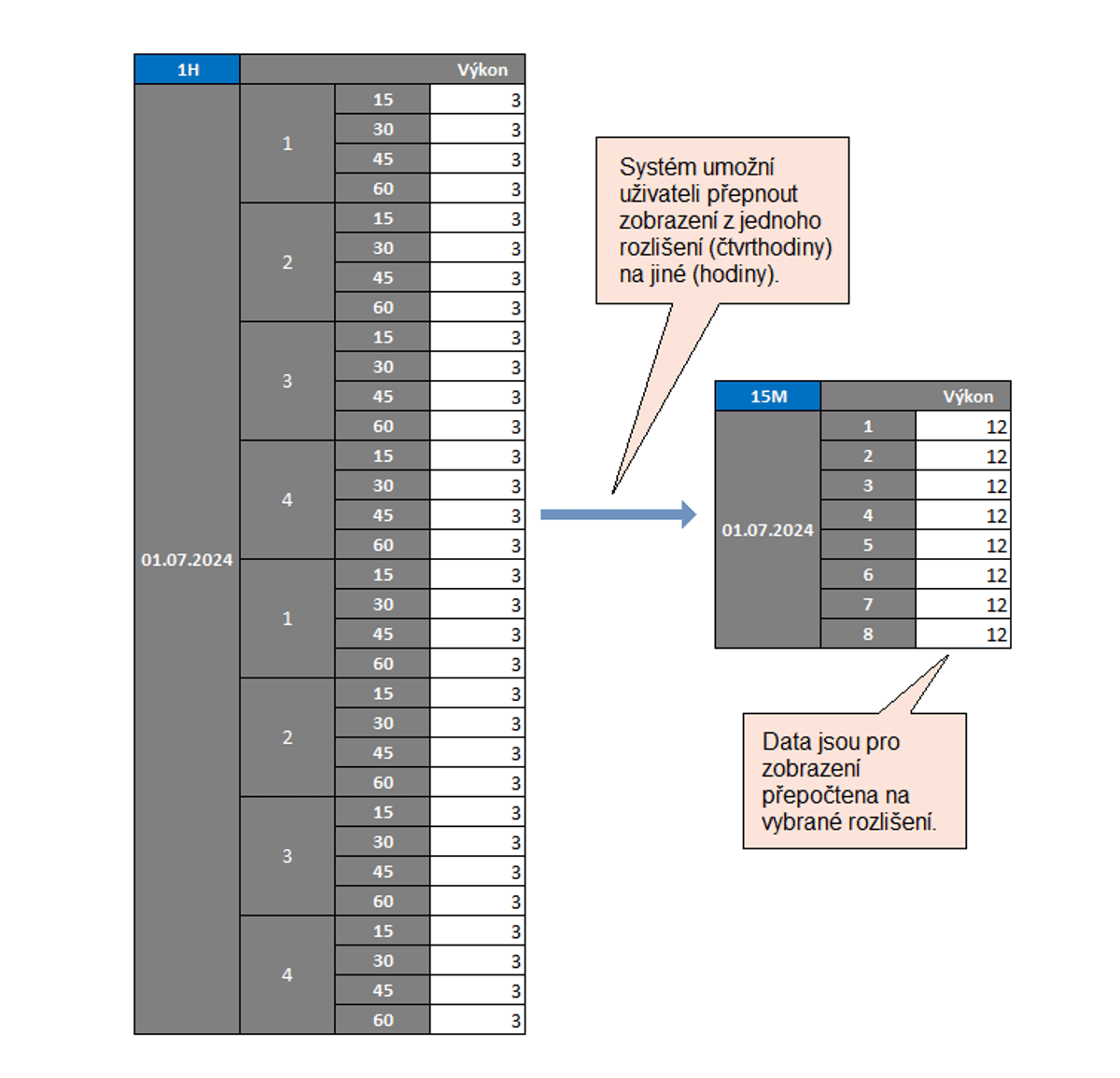 | 1H | | | Výkon |
|---|---|---|---|
| 01.07.2024 | 1 | 15 | 3 |
| | | 30 | 3 |
| | | 45 | 3 |
| | | 60 | 3 |
| | 2 | 15 | 3 |
| | | 30 | 3 |
| | | 45 | 3 |
| | | 60 | 3 |
| | 3 | 15 | 3 |
| | | 30 | 3 |
| | | 45 | 3 |
| | | 60 | 3 |
| | 4 | 15 | 3 |
| | | 30 | 3 |
| | | 45 | 3 |
| | | 60 | 3 |
| | 1 | 15 | 3 |
| | | 30 | 3 |
| | | 45 | 3 |
| | | 60 | 3 |
| | 2 | 15 | 3 |
| | | 30 | 3 |
| | | 45 | 3 |
| | | 60 | 3 |
| | 3 | 15 | 3 |
| | | 30 | 3 |
| | | 45 | 3 |
| | | 60 | 3 |
| | 4 | 15 | 3 |
| | | 30 | 3 |
| | | 45 | 3 |
| | | 60 | 3 |

Systém umožní uživateli přepnout zobrazení z jednoho rozlišení (čtvrthodiny) na jiné (hodiny).

| 15M | | Výkon |
|---|---|---|
| 01.07.2024 | 1 | 12 |
| | 2 | 12 |
| | 3 | 12 |
| | 4 | 12 |
| | 5 | 12 |
| | 6 | 12 |
| | 7 | 12 |
| | 8 | 12 |

Data jsou pro zobrazení přepočtena na vybrané rozlišení.