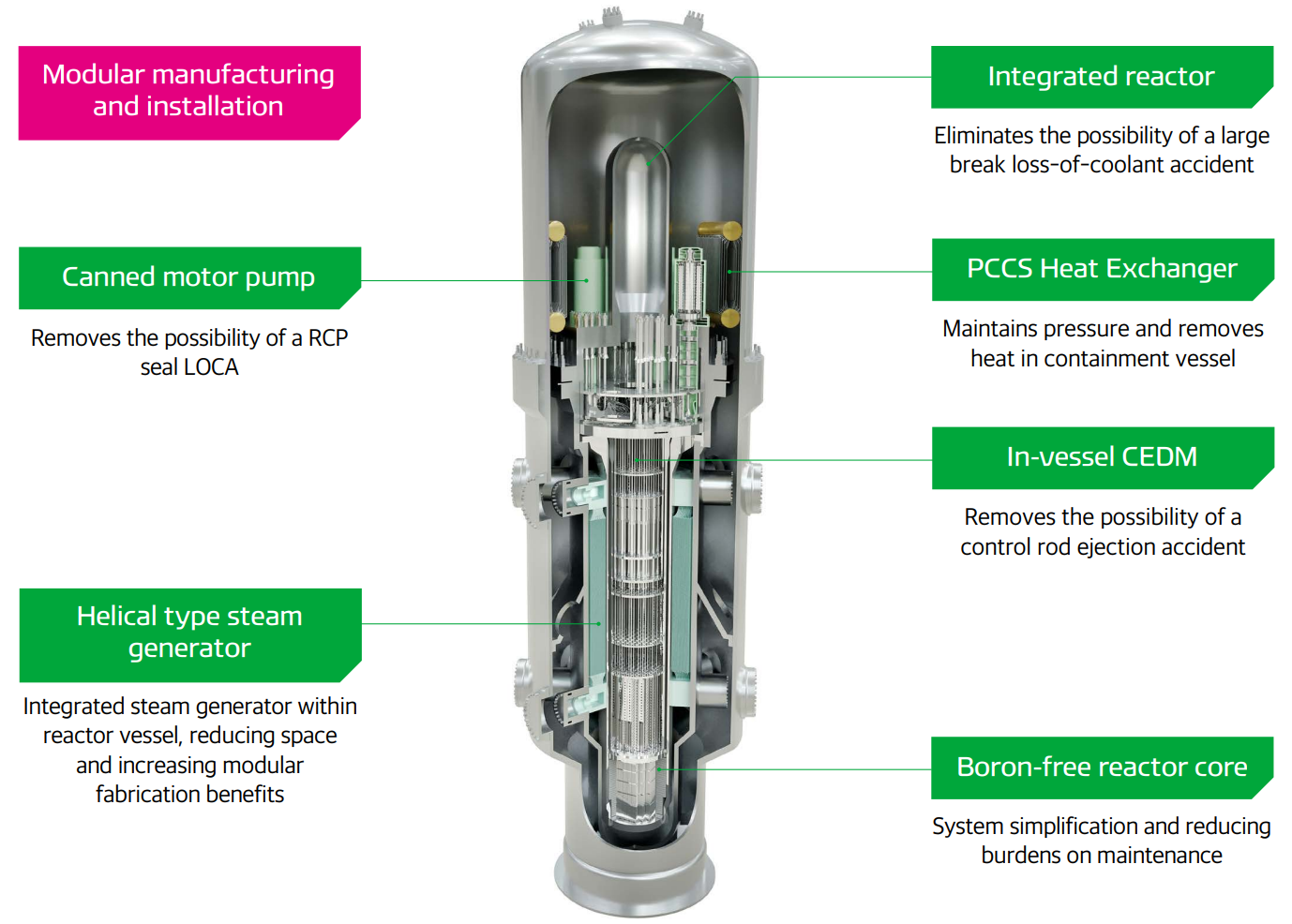 Modular manufacturing and installation

Canned motor pump

Removes the possibility of a RCP seal LOCA

Helical type steam generator

Integrated steam generator within reactor vessel, reducing space and increasing modular fabrication benefits

Integrated reactor

Eliminates the possibility of a large break loss-of-coolant accident

PCCS Heat Exchanger

Maintains pressure and removes heat in containment vessel

In-vessel CEDM

Removes the possibility of a control rod ejection accident

Boron-free reactor core

System simplification and reducing burdens on maintenance